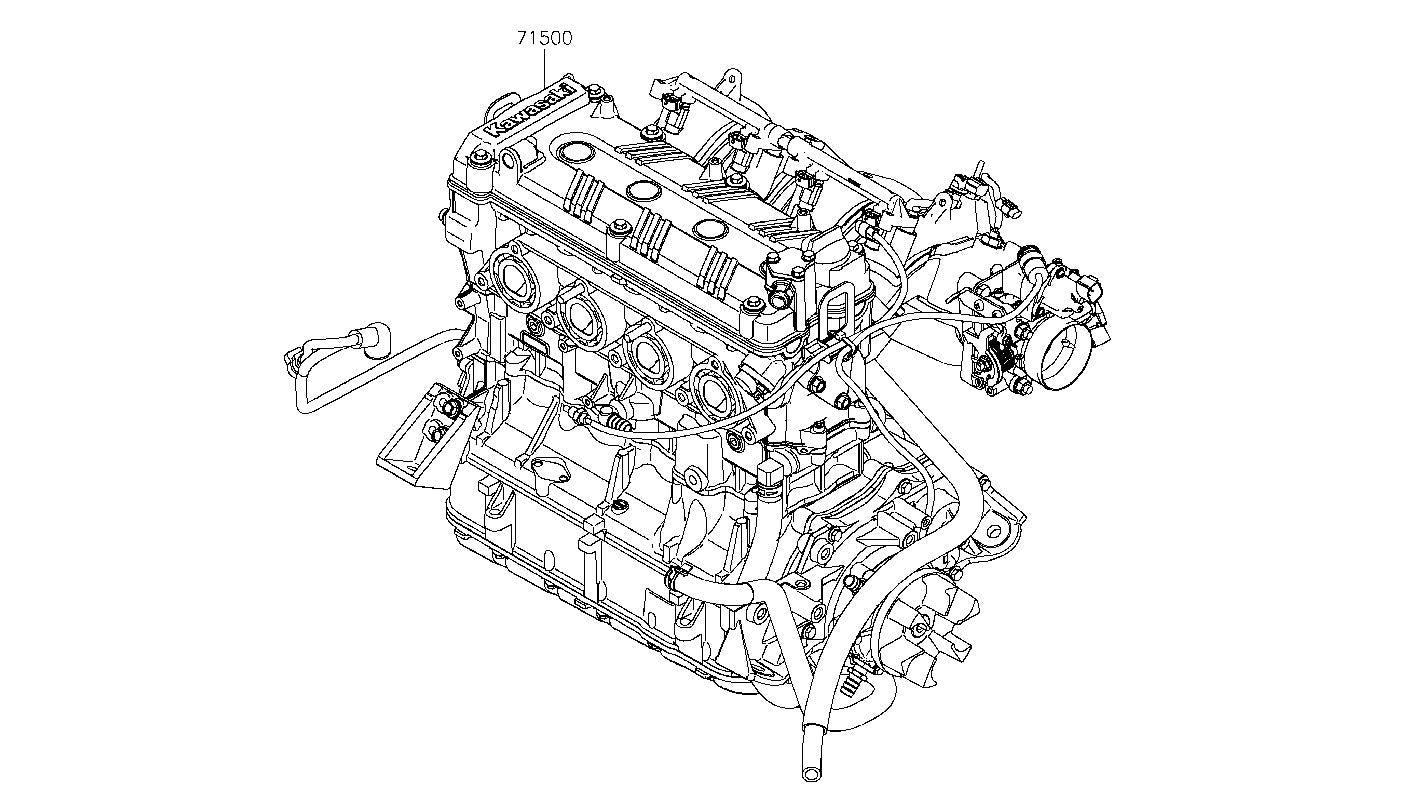 71500

Kawasaki